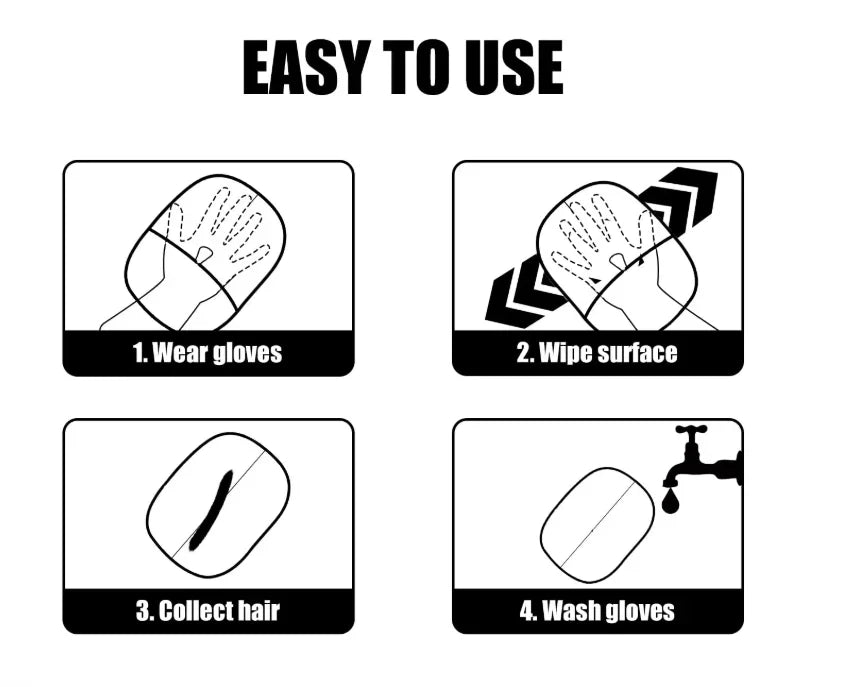 EASY TO USE

1. Wear gloves

2. Wipe surface

3. Collect hair

4. Wash gloves